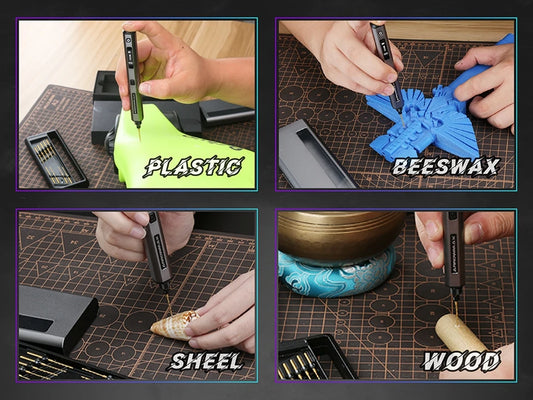 PLASTIC

BEESWAX

SHEEL

WOOD